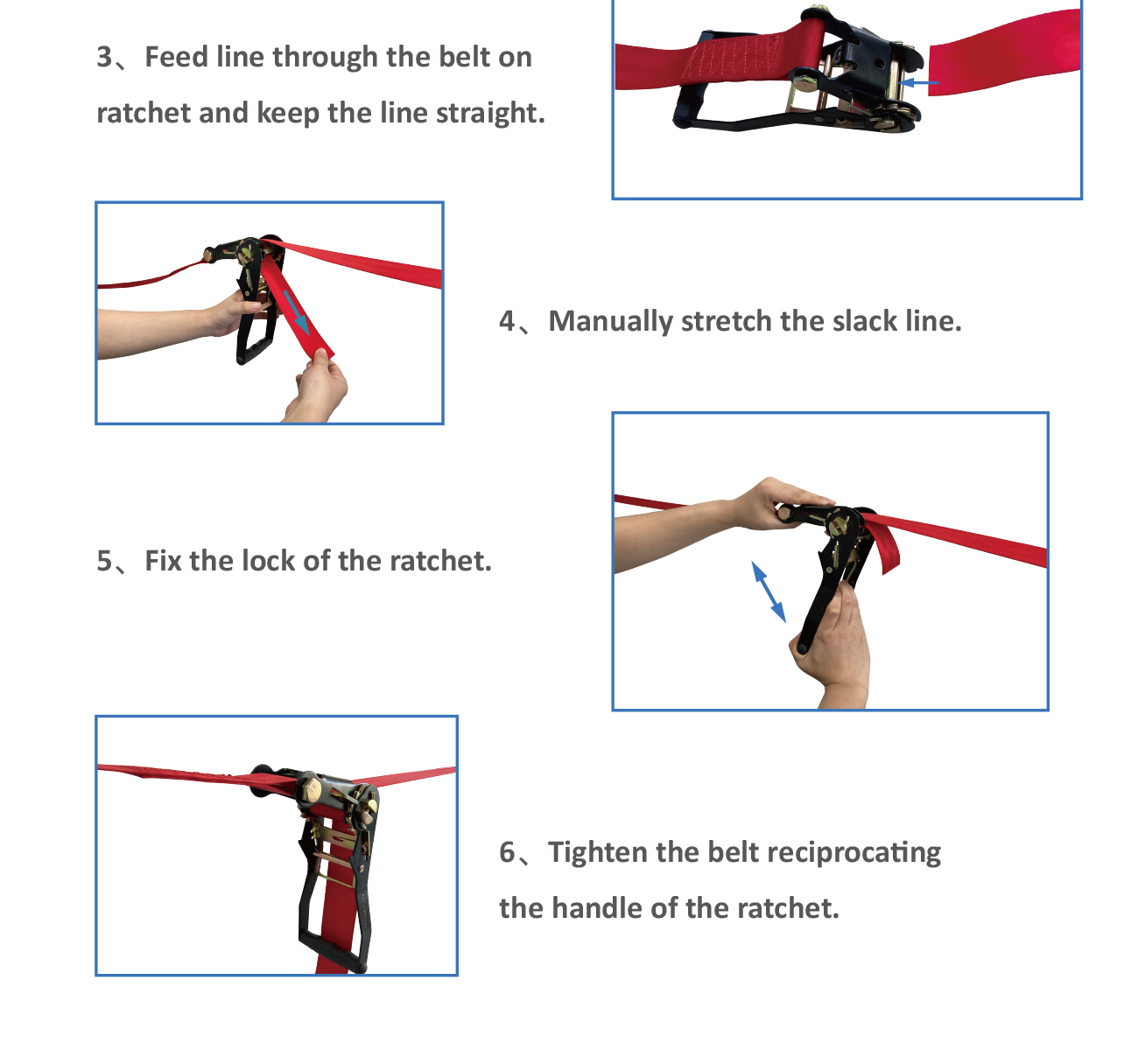 3、Feed line through the belt on ratchet and keep the line straight.

4、Manually stretch the slack line.

5、Fix the lock of the ratchet.

6、Tighten the belt reciprocating the handle of the ratchet.