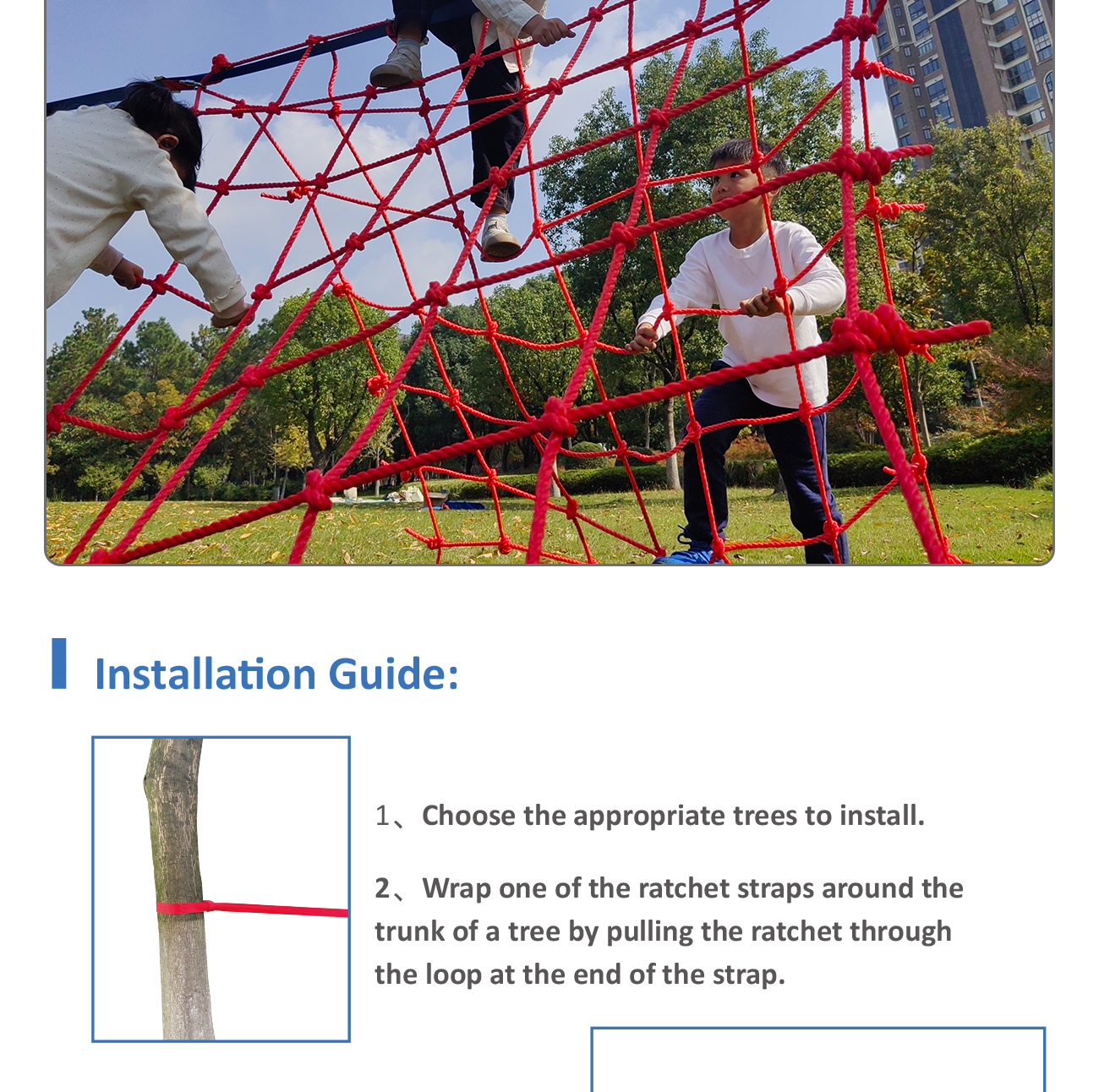 Installation Guide:

1、Choose the appropriate trees to install.

2、Wrap one of the ratchet straps around the trunk of a tree by pulling the ratchet through the loop at the end of the strap.